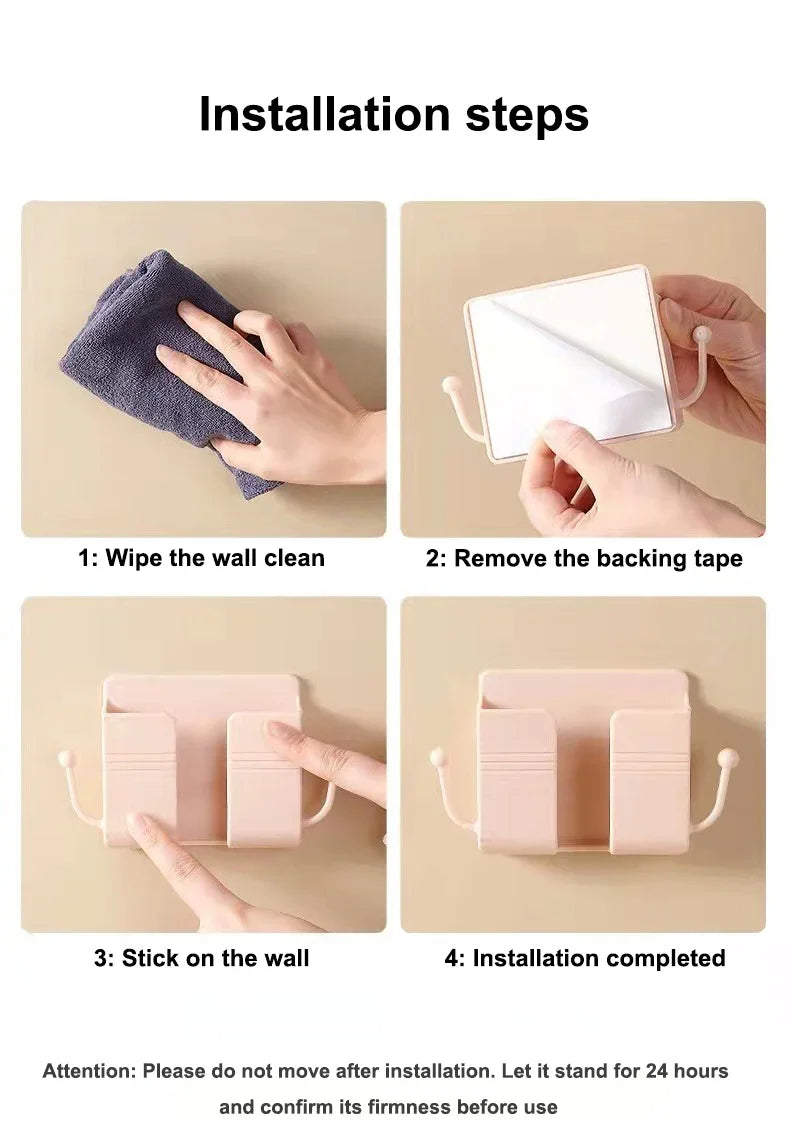 Installation steps

1: Wipe the wall clean

2: Remove the backing tape

3: Stick on the wall

4: Installation completed

Attention: Please do not move after installation. Let it stand for 24 hours and confirm its firmness before use