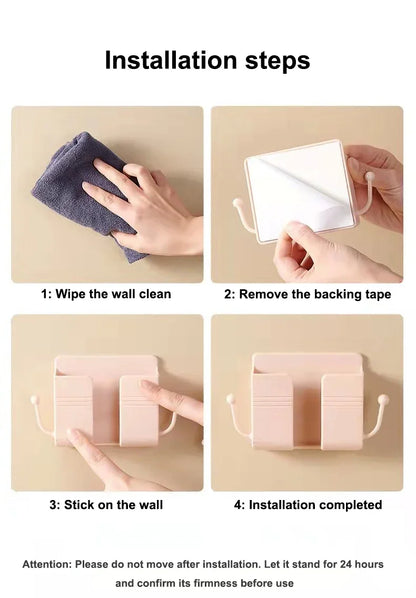 Installation steps

1: Wipe the wall clean

2: Remove the backing tape

3: Stick on the wall

4: Installation completed

Attention: Please do not move after installation. Let it stand for 24 hours and confirm its firmness before use